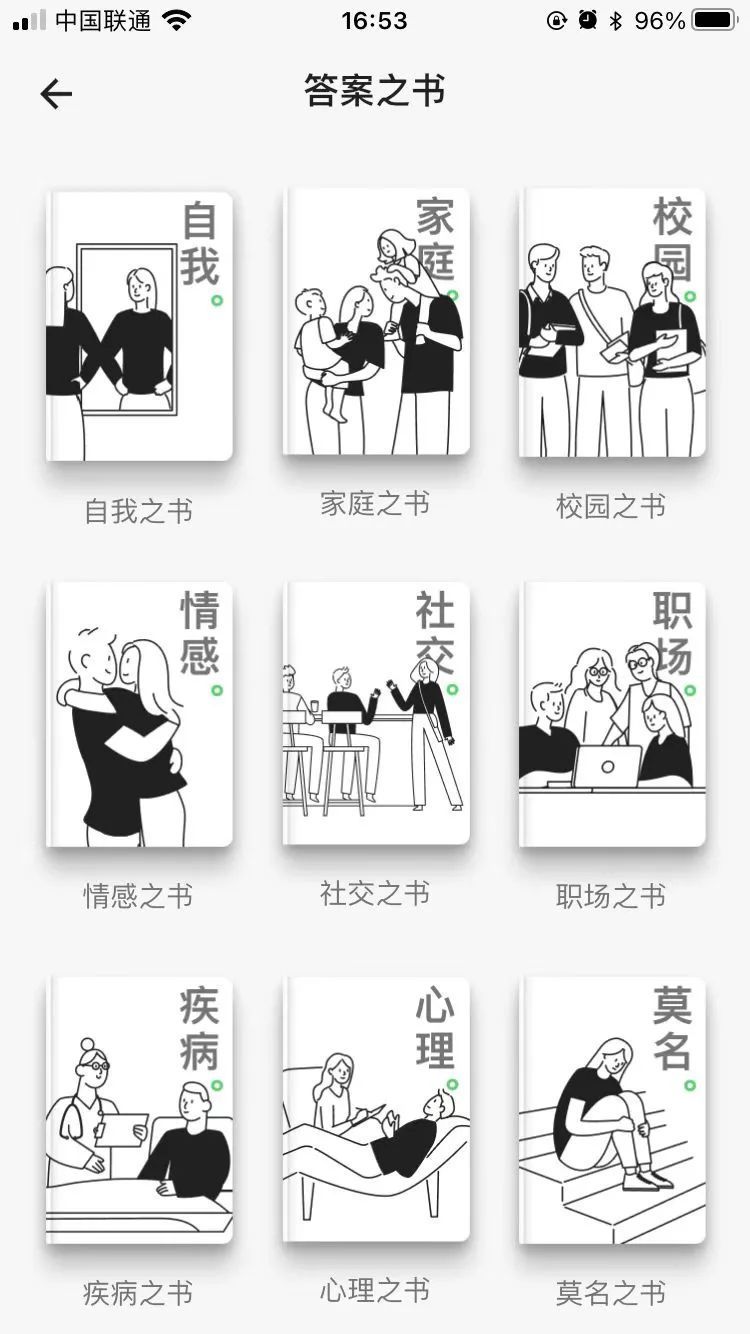 中国联通 16:53 96%

答案之书

自我
自我之书

家庭
家庭之书

校园
校园之书

情感
情感之书

社交
社交之书

职场
职场之书

疾病
疾病之书

心理
心理之书

莫名
莫名之书