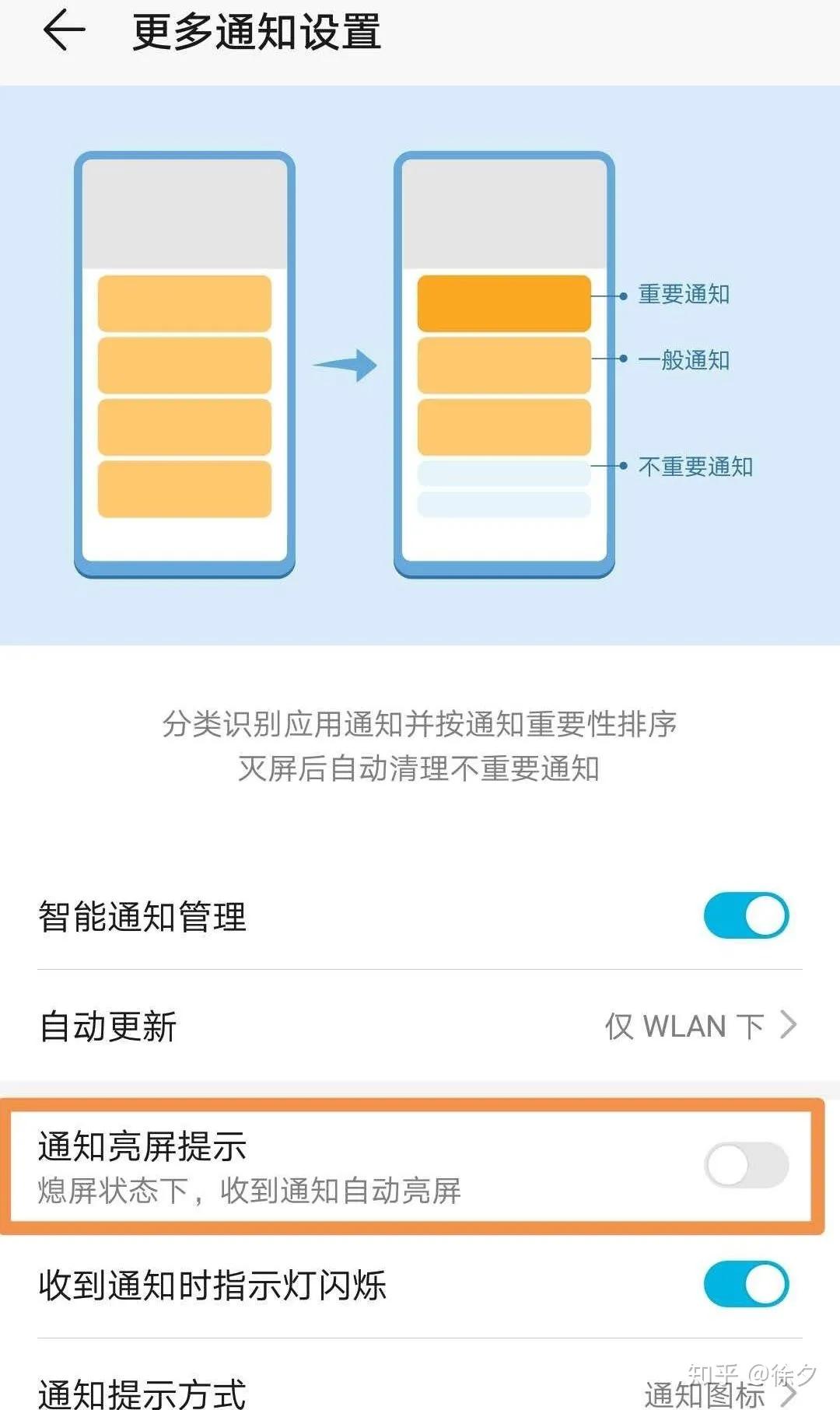 更多通知设置

重要通知
一般通知
不重要通知

分类识别应用通知并按通知重要性排序
灭屏后自动清理不重要通知

智能通知管理

自动更新
仅 WLAN 下

通知亮屏提示
熄屏状态下，收到通知自动亮屏

收到通知时指示灯闪烁

通知提示方式
通知图标

知乎 @徐夕