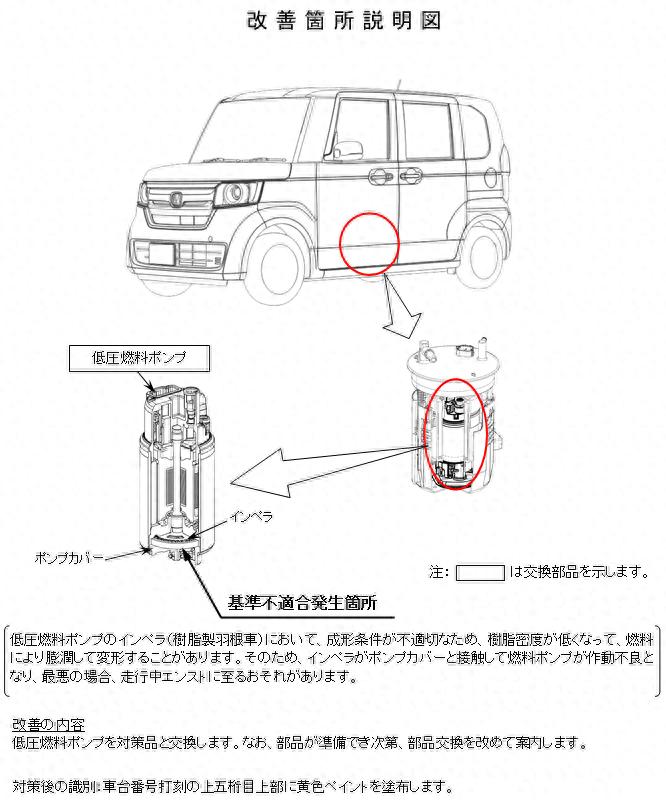 改善箇所説明図

低圧燃料ポンプ

インペラ

ポンプカバー

注：　　　は交換部品を示します。

基準不適合発生箇所

低圧燃料ポンプのインペラ（樹脂製羽根車）において、成形条件が不適切なため、樹脂密度が低くなって、燃料により膨潤して変形することがあります。そのため、インペラがポンプカバーと接触して燃料ポンプが作動不良となり、最悪の場合、走行中エンストに至るおそれがあります。

改善の内容
低圧燃料ポンプを対策品と交換します。なお、部品が準備でき次第、部品交換を改めて案内します。

対策後の識別：車台番号打刻の上五桁目上部に黄色ペイントを塗布します。