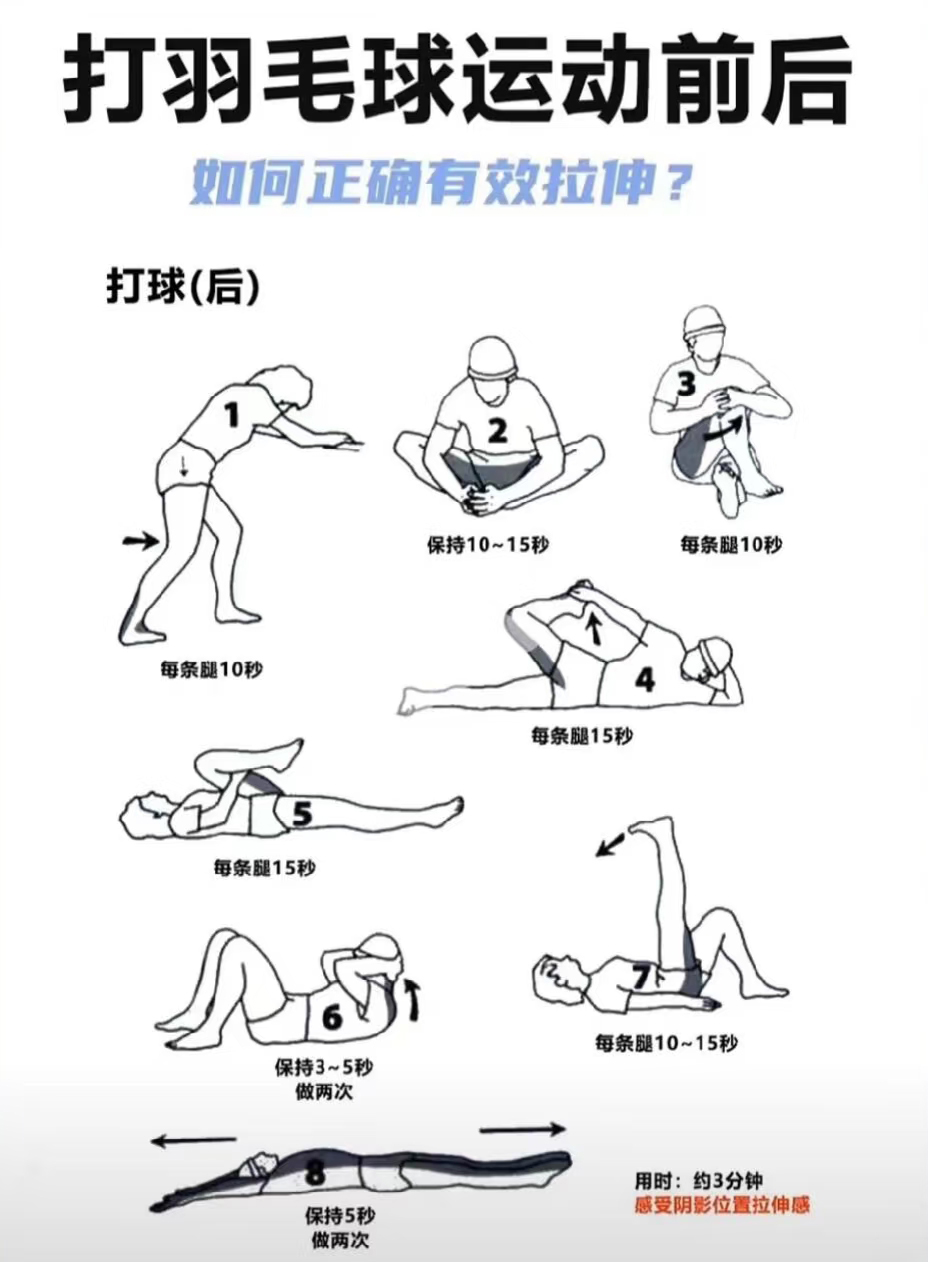 打羽毛球运动前后

如何正确有效拉伸？

打球(后)

1

每条腿10秒

2

保持10~15秒

3

每条腿10秒

4

每条腿15秒

5

每条腿15秒

6

保持3~5秒
做两次

7

每条腿10~15秒

8

保持5秒
做两次

用时：约3分钟
感受阴影位置拉伸感