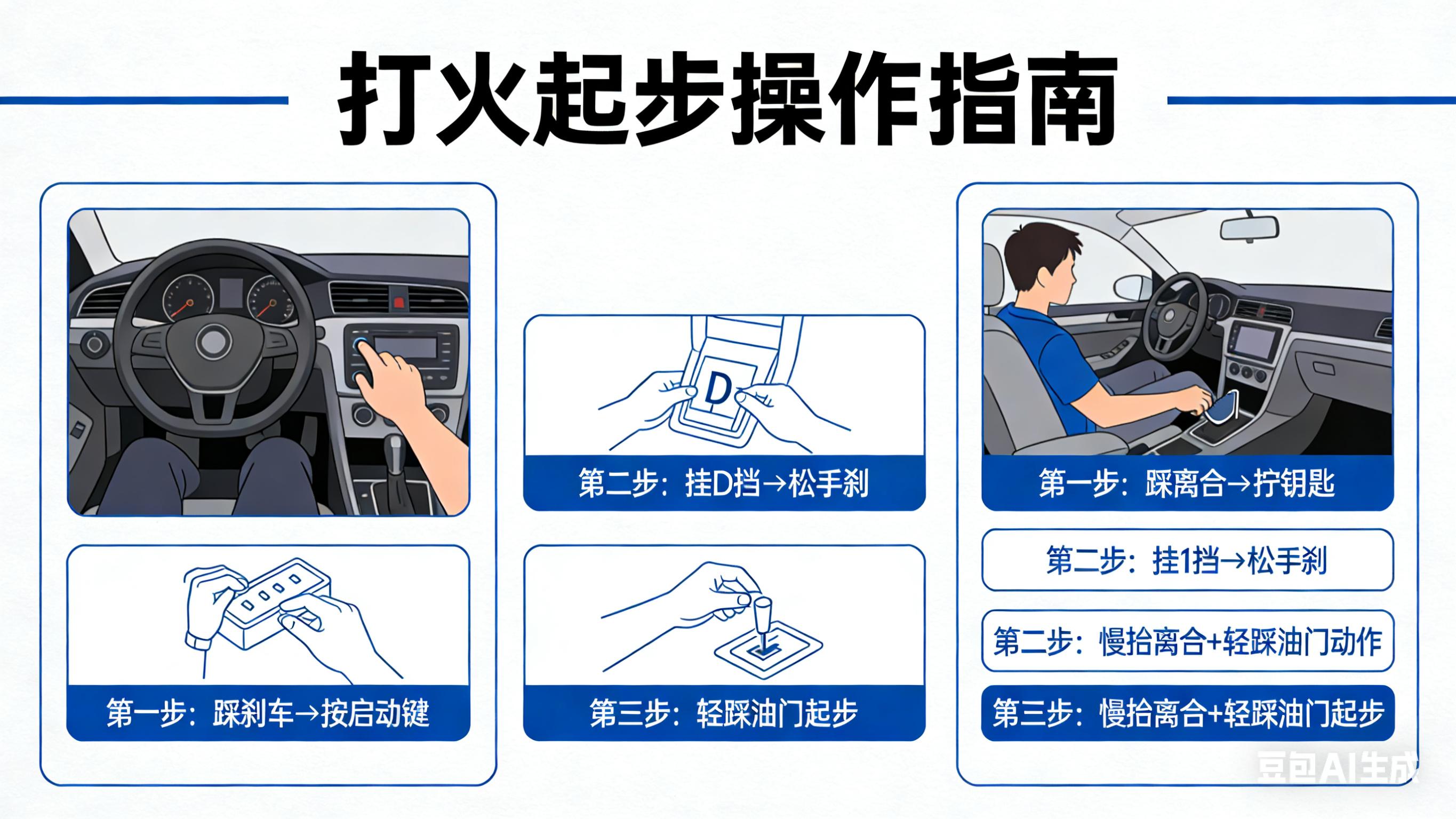 打火起步操作指南

第一步：踩刹车→按启动键

D

第二步：挂D挡→松手刹

第三步：轻踩油门起步

第一步：踩离合→拧钥匙

第二步：挂1挡→松手刹

第二步：慢抬离合+轻踩油门动作

第三步：慢抬离合+轻踩油门起步

豆包AI生成