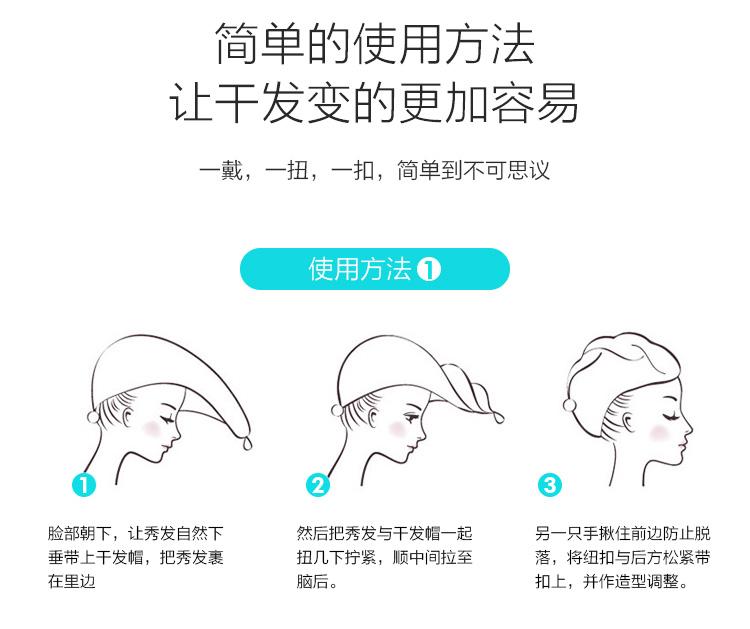 简单的使用方法
让干发变的更加容易

一戴，一扭，一扣，简单到不可思议

使用方法 1

1

脸部朝下，让秀发自然下垂带上干发帽，把秀发裹在里边

2

然后把秀发与干发帽一起扭几下拧紧，顺中间拉至脑后。

3

另一只手揪住前边防止脱落，将纽扣与后方松紧带扣上，并作造型调整。