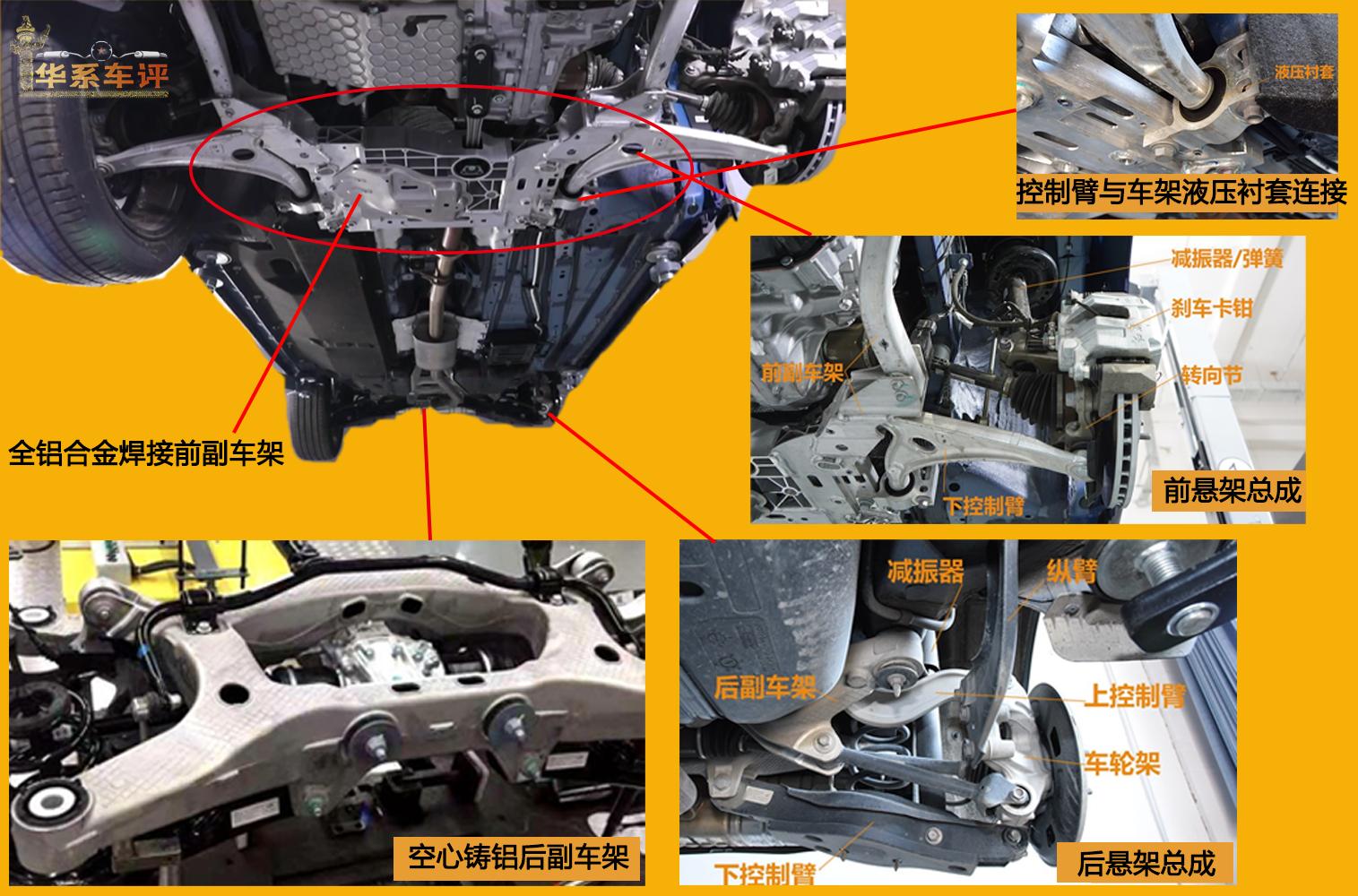 华系车评

液压衬套

控制臂与车架液压衬套连接

减振器/弹簧
刹车卡钳
前副车架
转向节
下控制臂
前悬架总成

全铝合金焊接前副车架

空心铸铝后副车架

减振器
纵臂
后副车架
上控制臂
车轮架
下控制臂
后悬架总成