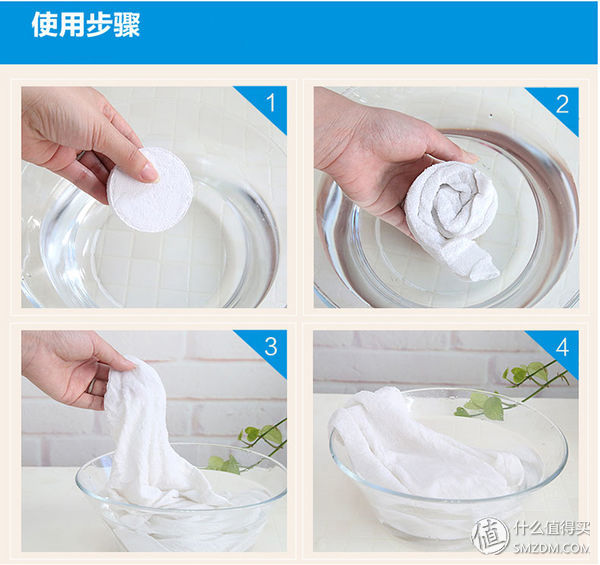 使用步骤

1

2

3

4

值 什么值得买 SMZDM.COM